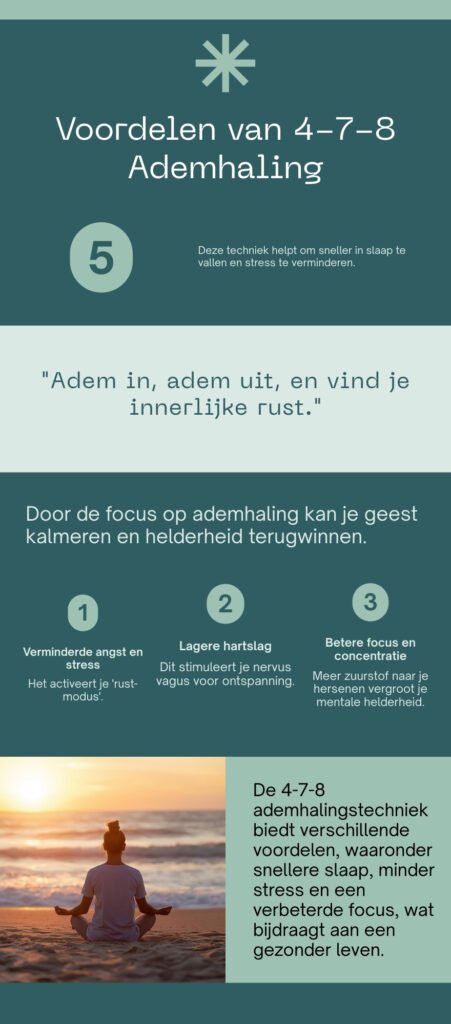 Voordelen van 4-7-8 Ademhaling

5

Deze techniek helpt om sneller in slaap te vallen en stress te verminderen.

"Adem in, adem uit, en vind je innerlijke rust."

Door de focus op ademhaling kan je geest kalmeren en helderheid terugwinnen.

1

Verminderde angst en stress

Het activeert je 'rust-modus'.

2

Lagere hartslag

Dit stimuleert je nervus vagus voor ontspanning.

3

Betere focus en concentratie

Meer zuurstof naar je hersenen vergroot je mentale helderheid.

De 4-7-8 ademhalingstechniek biedt verschillende voordelen, waaronder snellere slaap, minder stress en een verbeterde focus, wat bijdraagt aan een gezonder leven.